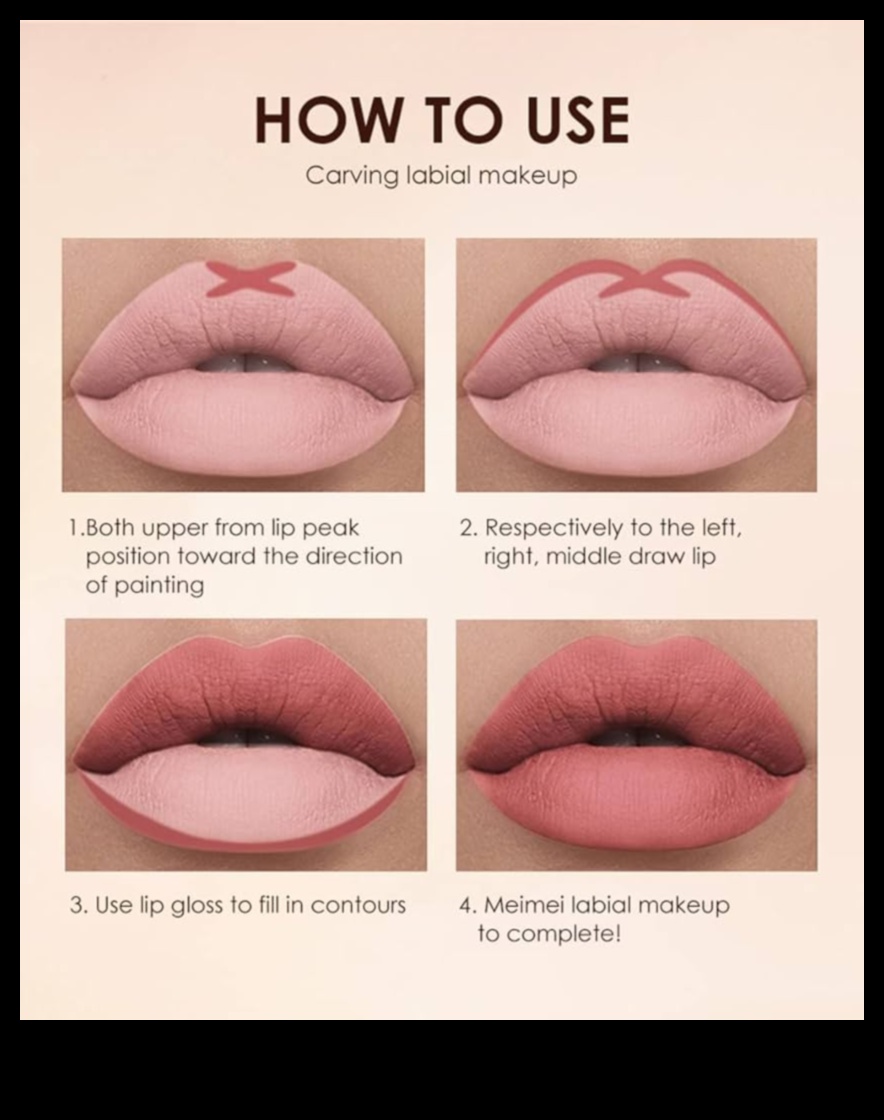 HOW TO USE

Carving labial makeup

1.Both upper from lip peak position toward the direction of painting

2. Respectively to the left, right, middle draw lip

3. Use lip gloss to fill in contours

4. Meimei labial makeup to complete!